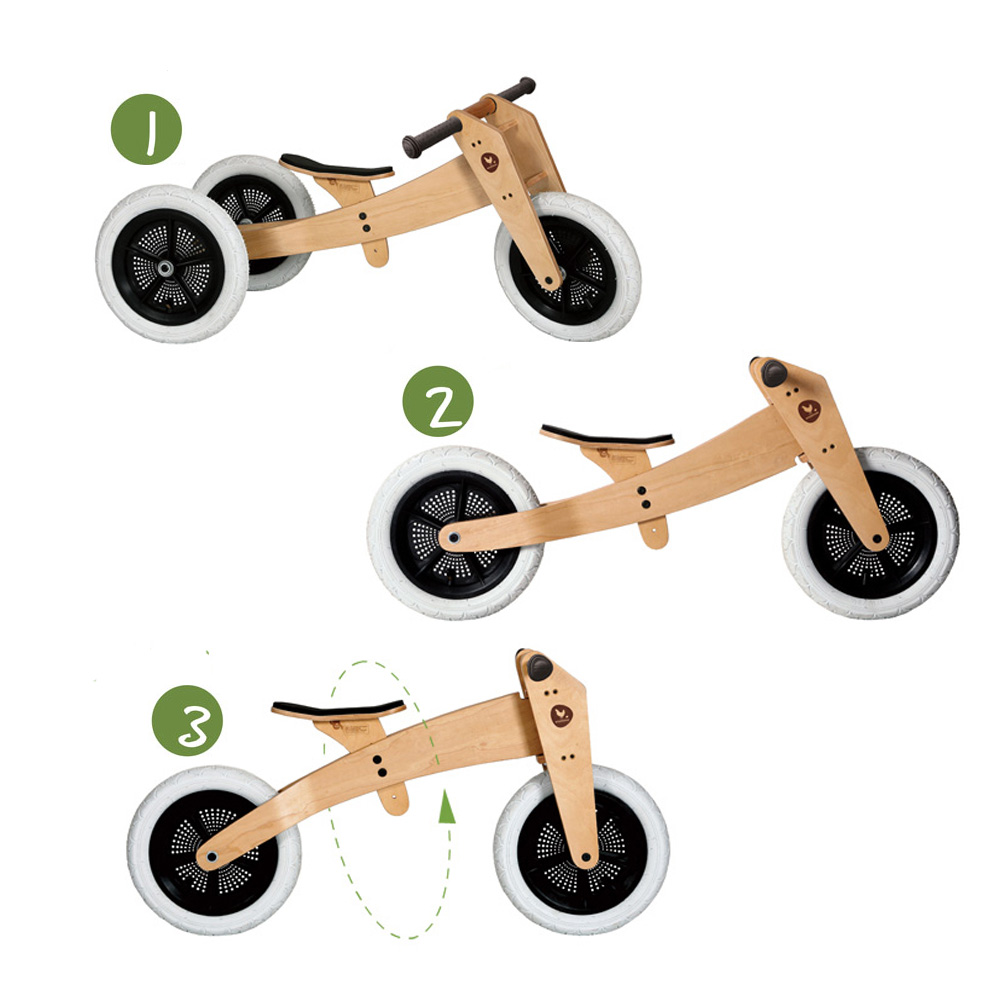 1

2

3